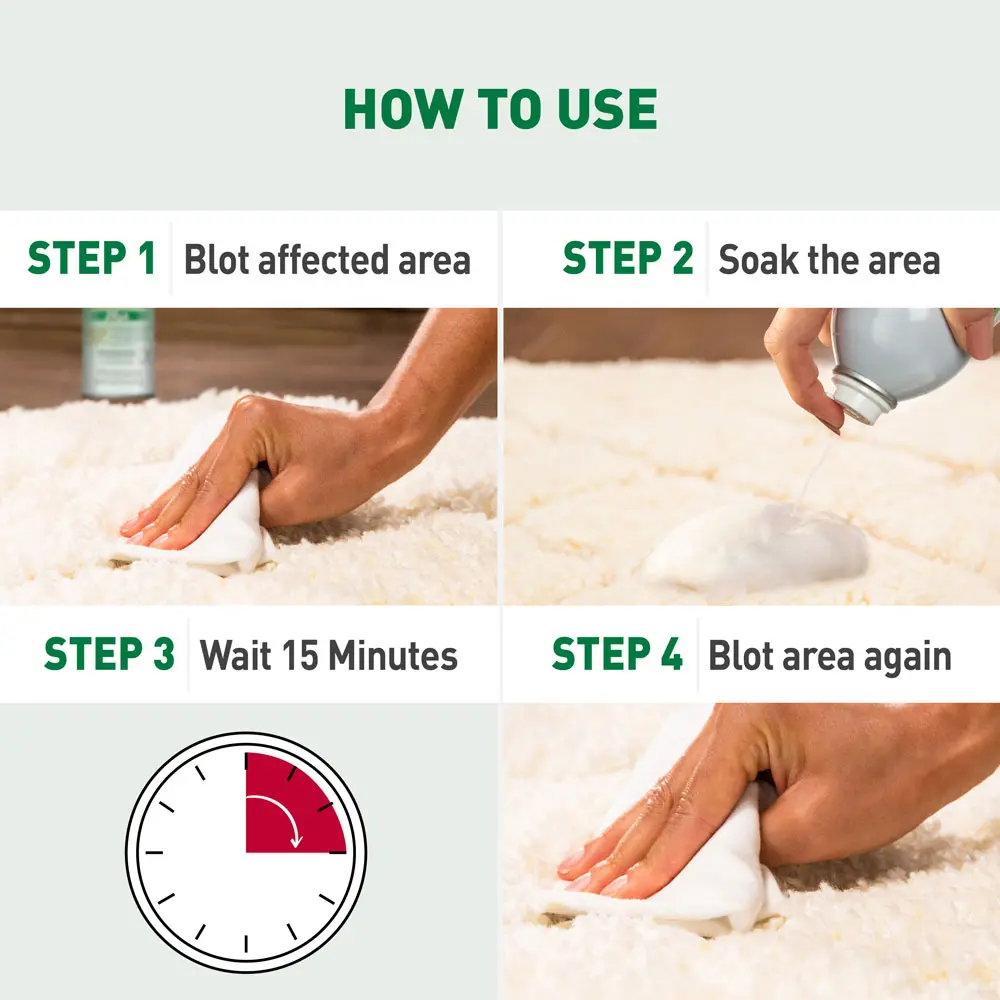 HOW TO USE

STEP 1 Blot affected area

STEP 2 Soak the area

STEP 3 Wait 15 Minutes

STEP 4 Blot area again